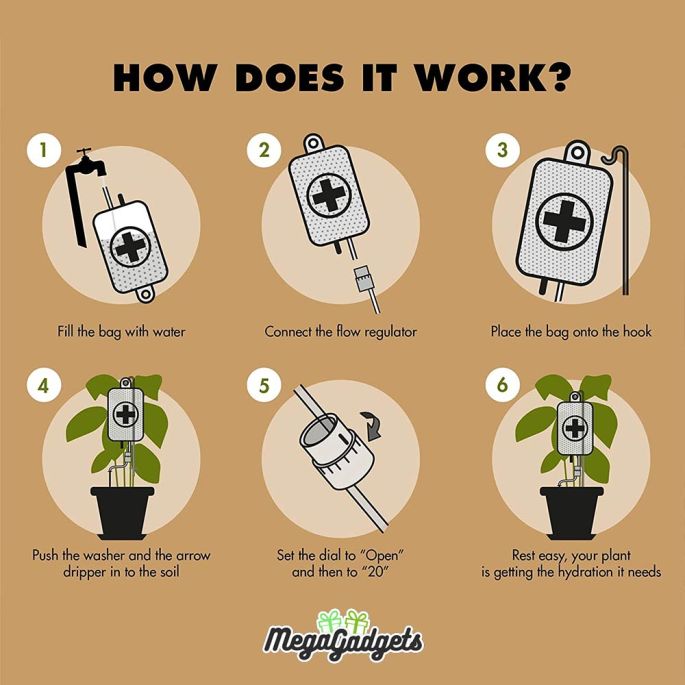 HOW DOES IT WORK?

1

Fill the bag with water

2

Connect the flow regulator

3

Place the bag onto the hook

4

Push the washer and the arrow dripper in to the soil

5

Set the dial to "Open" and then to "20"

6

Rest easy, your plant is getting the hydration it needs

MegaGadgets