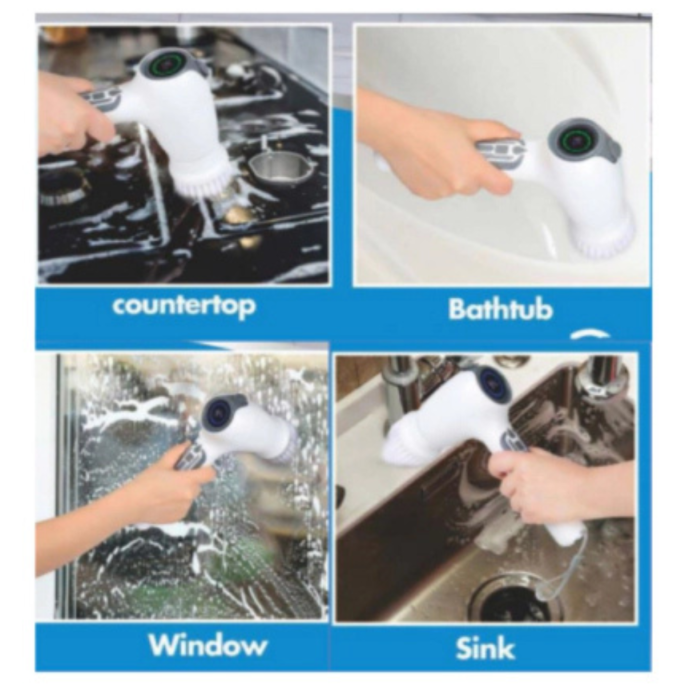 countertop

Bathtub

Window

Sink